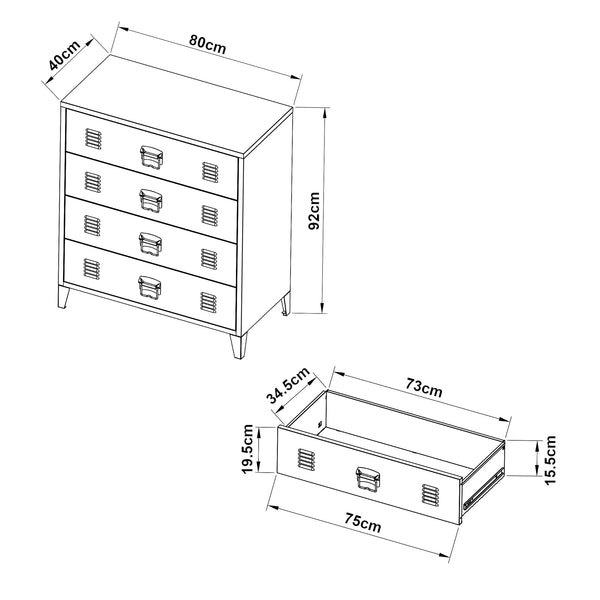 40cm
80cm
92cm
34.5cm
73cm
19.5cm
15.5cm
75cm