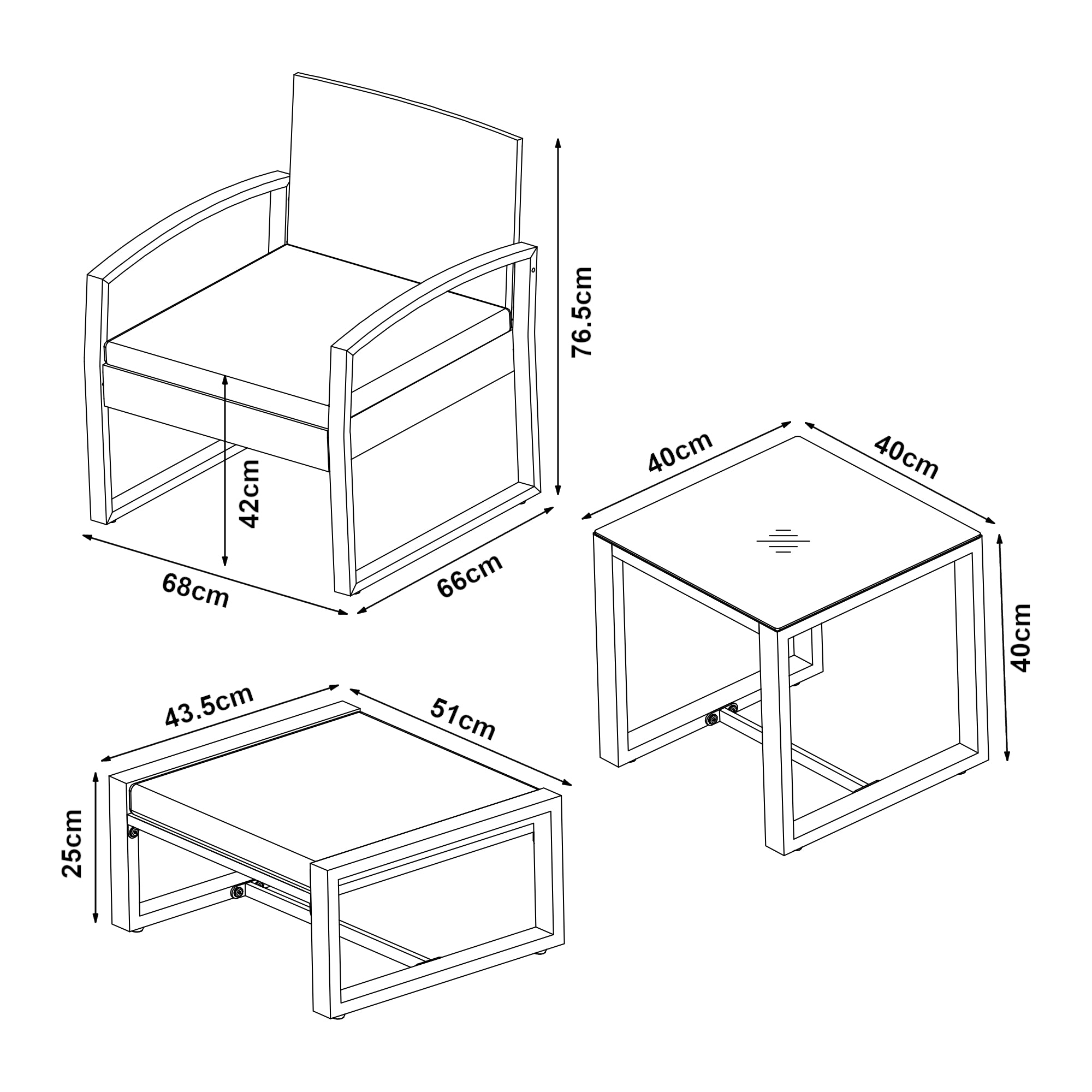 76.5cm

42cm

68cm

66cm

40cm

40cm

40cm

43.5cm

51cm

25cm