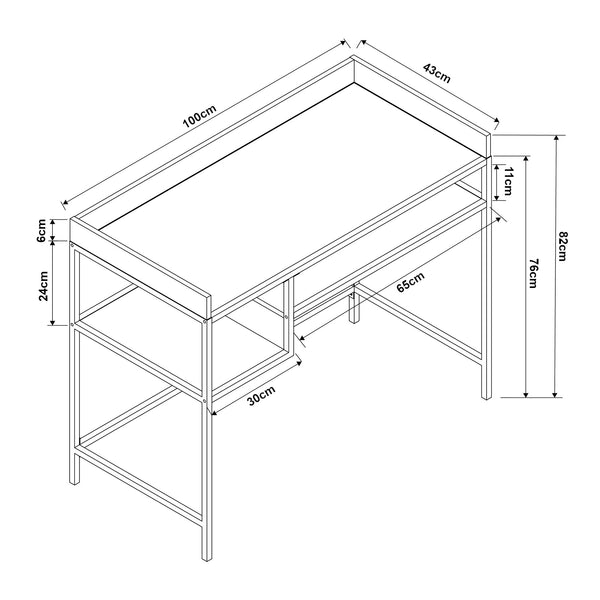 100cm
43cm
6cm
24cm
11cm
82cm
76cm
65cm
30cm